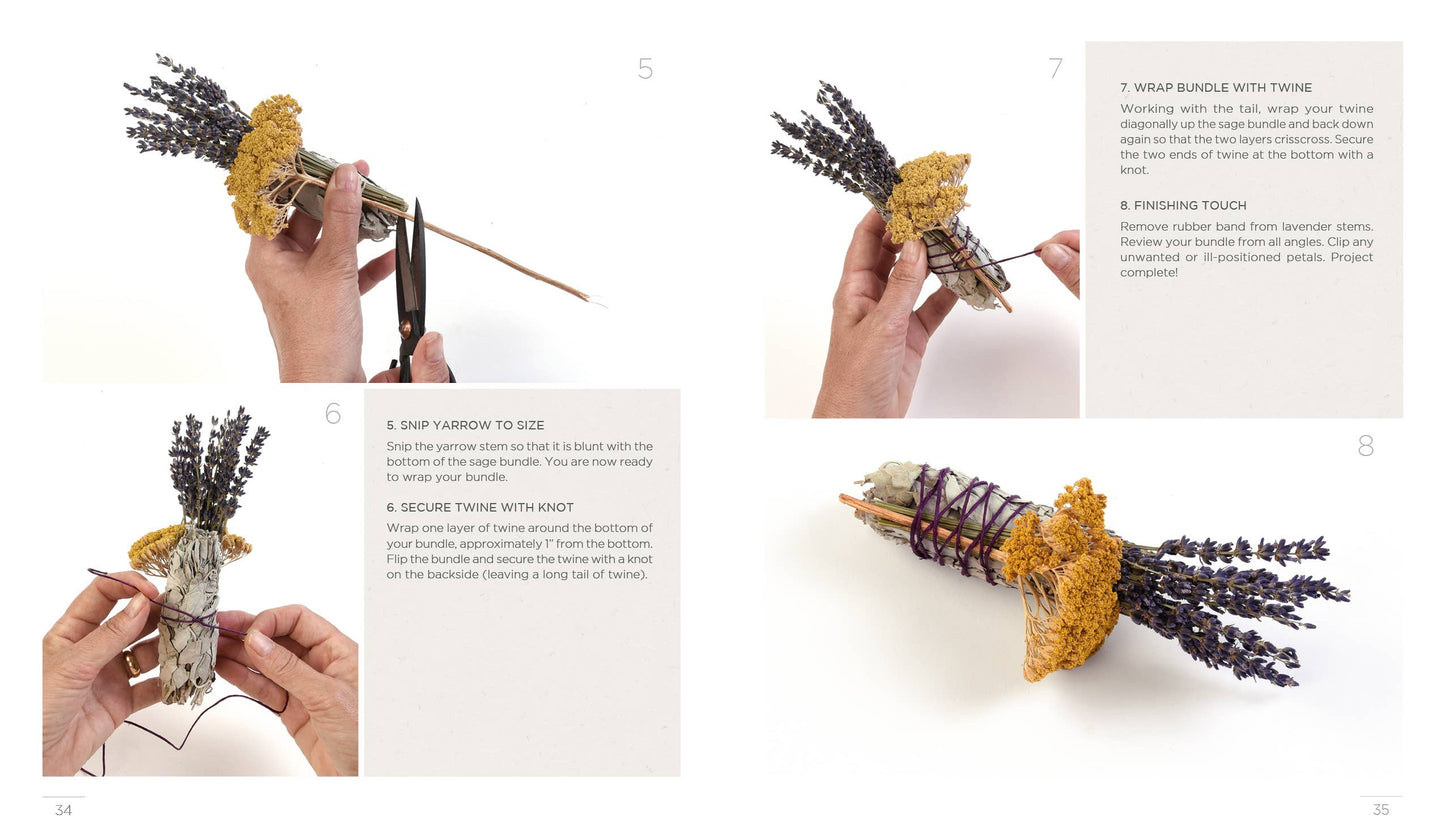 5

6

5. SNIP YARROW TO SIZE

Snip the yarrow stem so that it is blunt with the bottom of the sage bundle. You are now ready to wrap your bundle.

6. SECURE TWINE WITH KNOT

Wrap one layer of twine around the bottom of your bundle, approximately 1" from the bottom. Flip the bundle and secure the twine with a knot on the backside (leaving a long tail of twine).

34

7

7. WRAP BUNDLE WITH TWINE

Working with the tail, wrap your twine diagonally up the sage bundle and back down again so that the two layers crisscross. Secure the two ends of twine at the bottom with a knot.

8. FINISHING TOUCH

Remove rubber band from lavender stems. Review your bundle from all angles. Clip any unwanted or ill-positioned petals. Project complete!

8

35